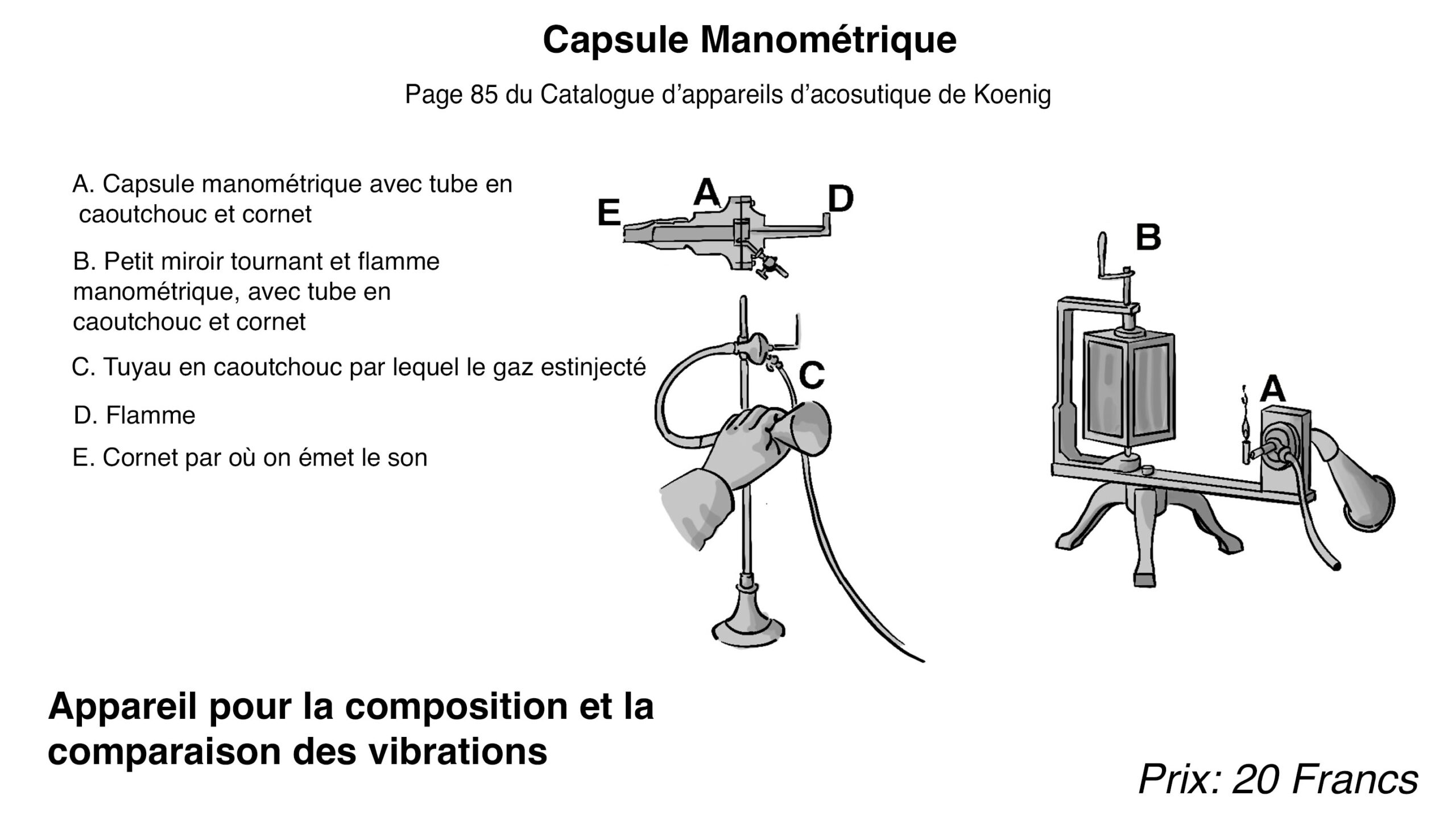 Capsule Manométrique

Page 85 du Catalogue d'appareils d'acosutique de Koenig

A. Capsule manométrique avec tube en caoutchouc et cornet

B. Petit miroir tournant et flamme manométrique, avec tube en caoutchouc et cornet

C. Tuyau en caoutchouc par lequel le gaz estinjecté

D. Flamme

E. Cornet par où on émet le son

E A D

C

B

A

Appareil pour la composition et la comparaison des vibrations

Prix: 20 Francs